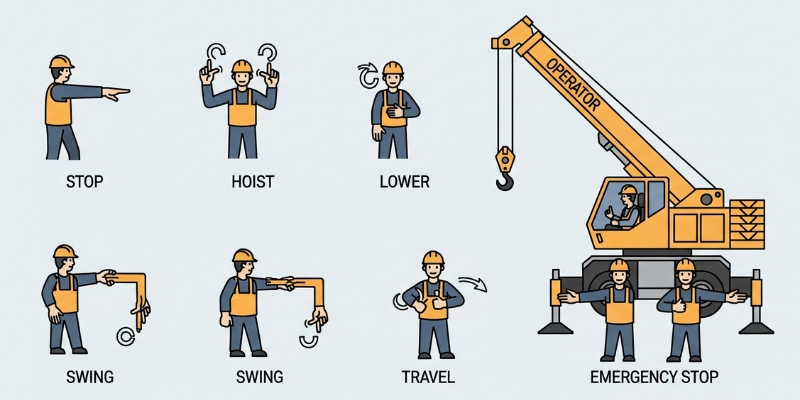 STOP

HOIST

LOWER

OPERATOR

SWING

SWING

TRAVEL

EMERGENCY STOP